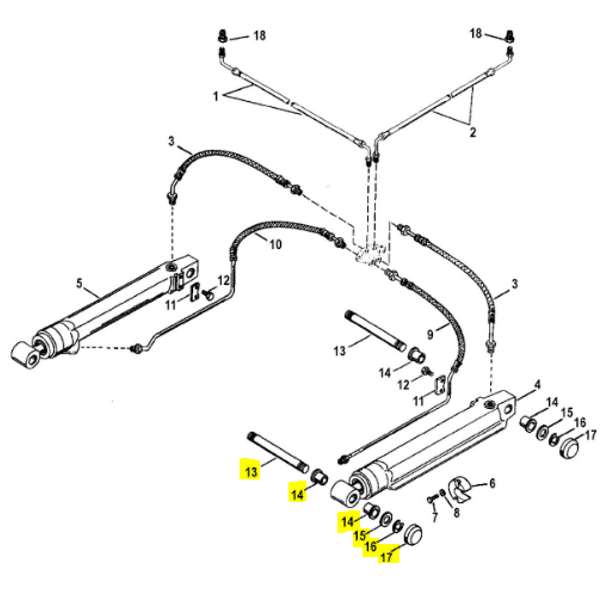 18
18
1
2
3
10
5
12
11
3
13
9
14
12
11
4
14
15
16
17
13
14
6
14
15
16
17
7
8